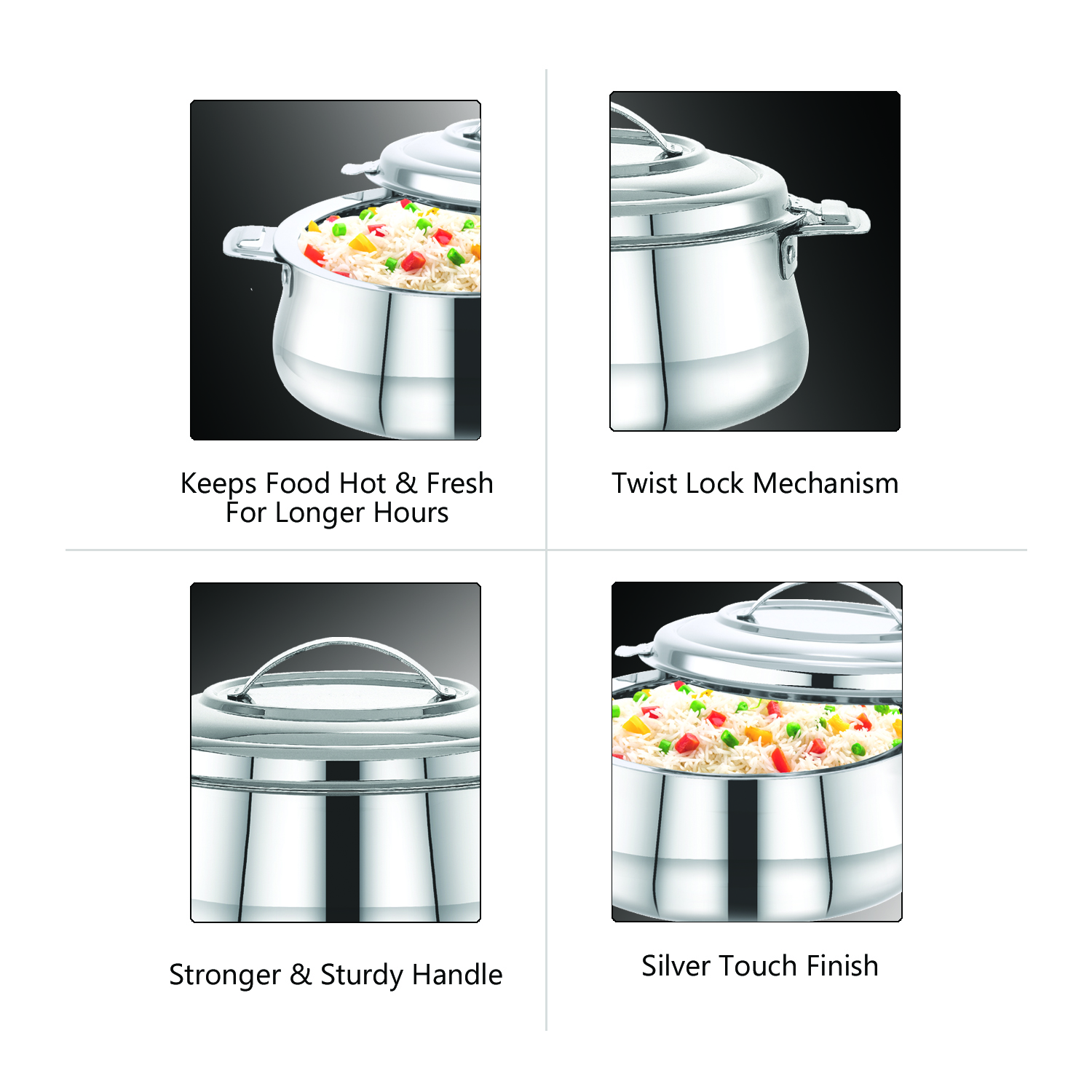 Keeps Food Hot & Fresh
For Longer Hours

Twist Lock Mechanism

Stronger & Sturdy Handle

Silver Touch Finish